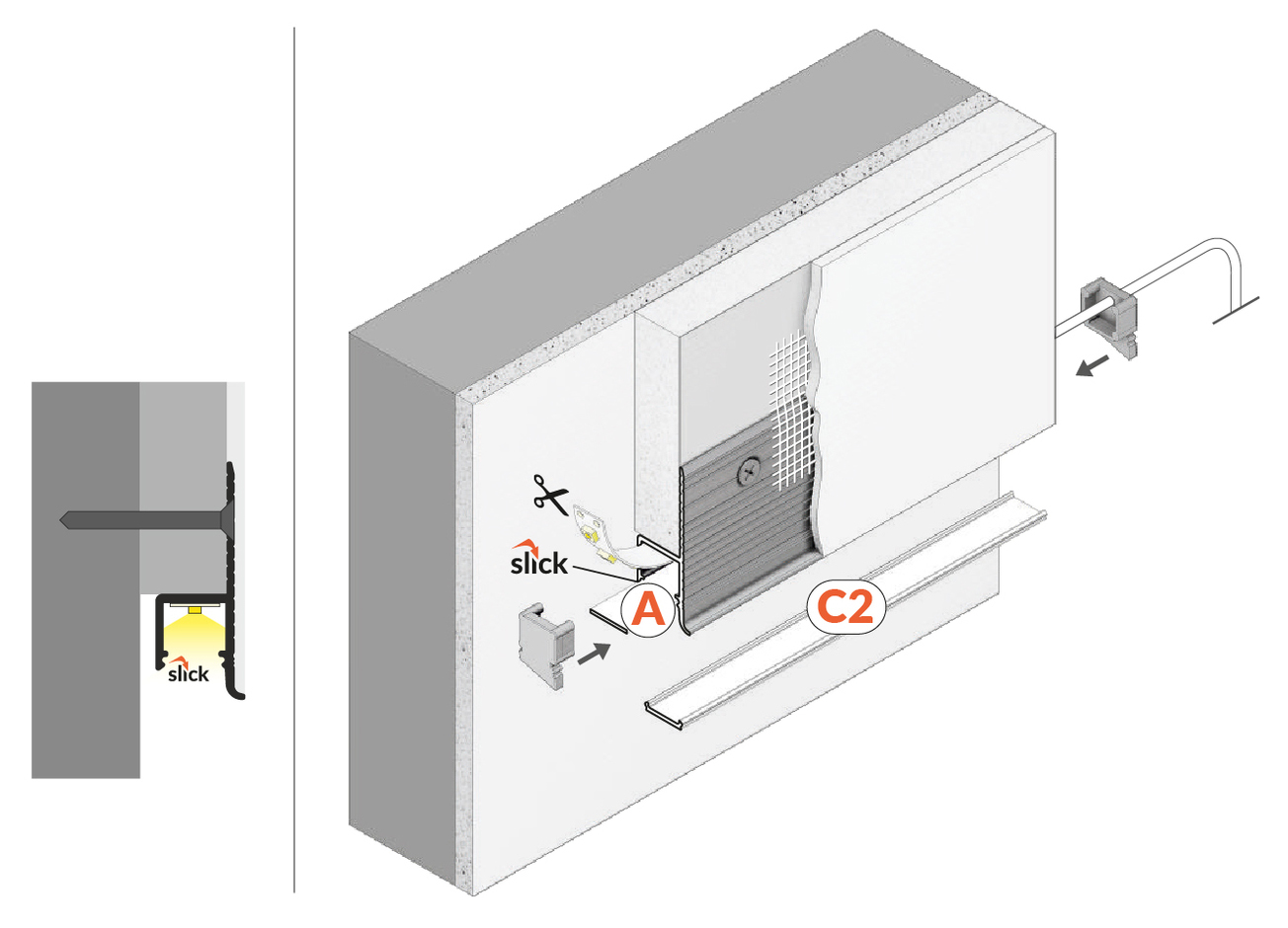 slick

slick

A

C2